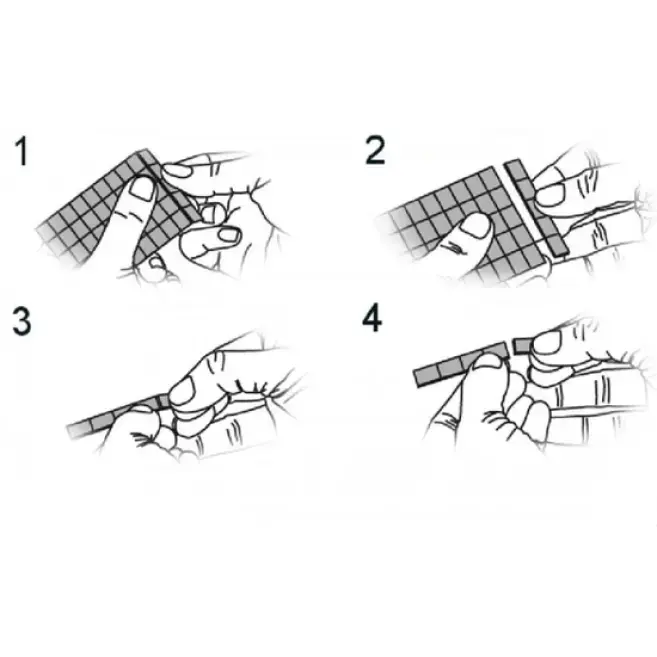 1

2

3

4